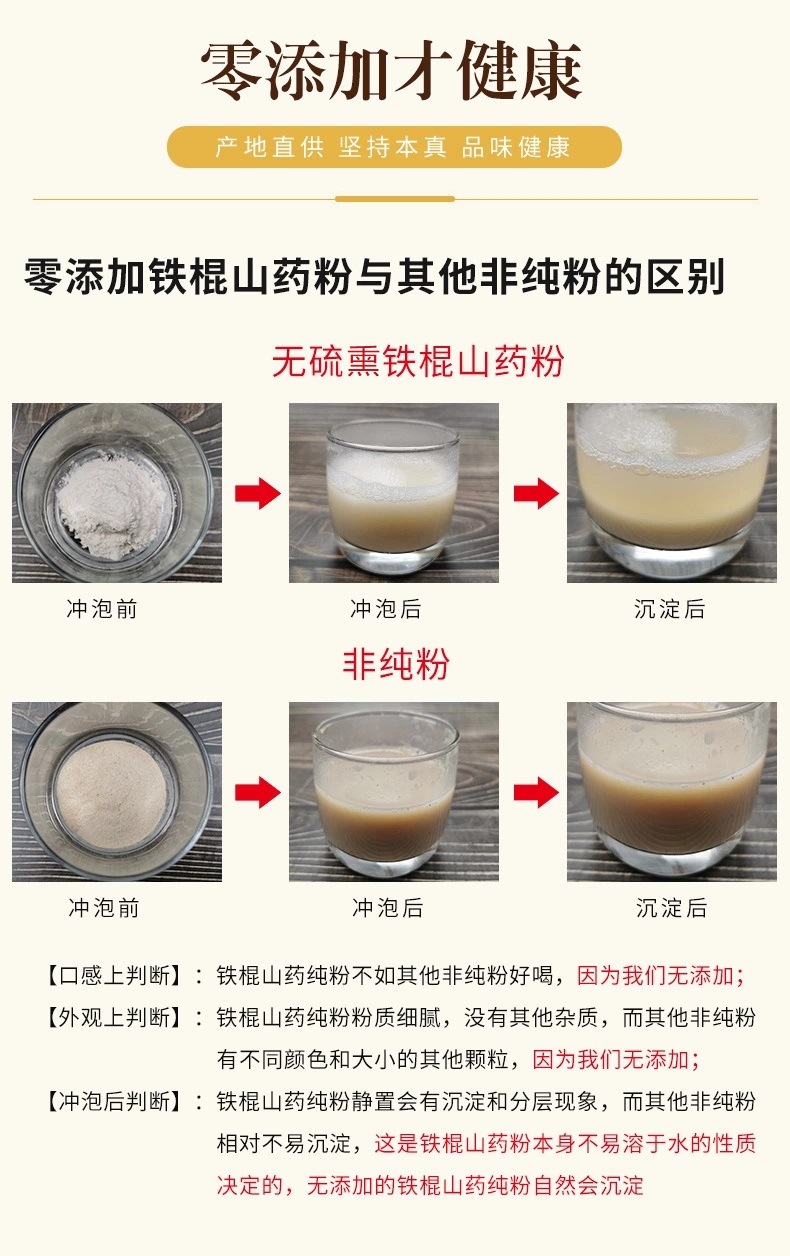 零添加才健康

产地直供 坚持本真 品味健康

零添加铁棍山药粉与其他非纯粉的区别

无硫熏铁棍山药粉

冲泡前

冲泡后

沉淀后

非纯粉

冲泡前

冲泡后

沉淀后

【口感上判断】：铁棍山药纯粉不如其他非纯粉好喝，因为我们无添加；

【外观上判断】：铁棍山药纯粉粉质细腻，没有其他杂质，而其他非纯粉有不同颜色和大小的其他颗粒，因为我们无添加；

【冲泡后判断】：铁棍山药纯粉静置会有沉淀和分层现象，而其他非纯粉相对不易沉淀，这是铁棍山药粉本身不易溶于水的性质决定的，无添加的铁棍山药纯粉自然会沉淀