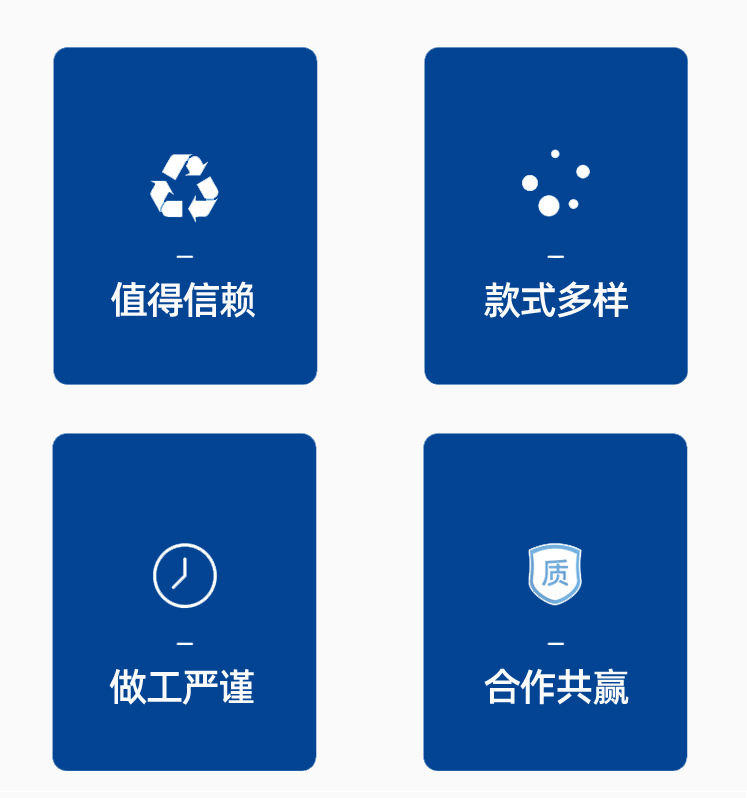 -
值得信赖

-
款式多样

-
做工严谨

质
-
合作共赢